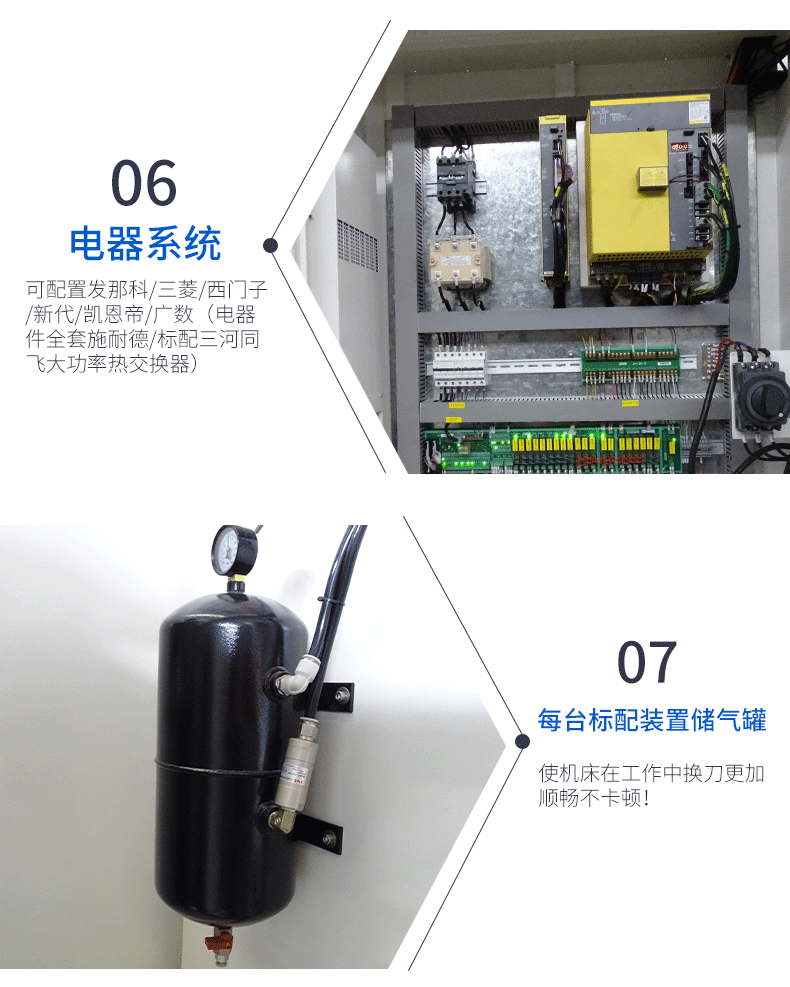 06

电器系统

可配置发那科/三菱/西门子/新代/凯恩帝/广数（电器件全套施耐德/标配三河同飞大功率热交换器）

07

每台标配装置储气罐

使机床在工作中换刀更加顺畅不卡顿！